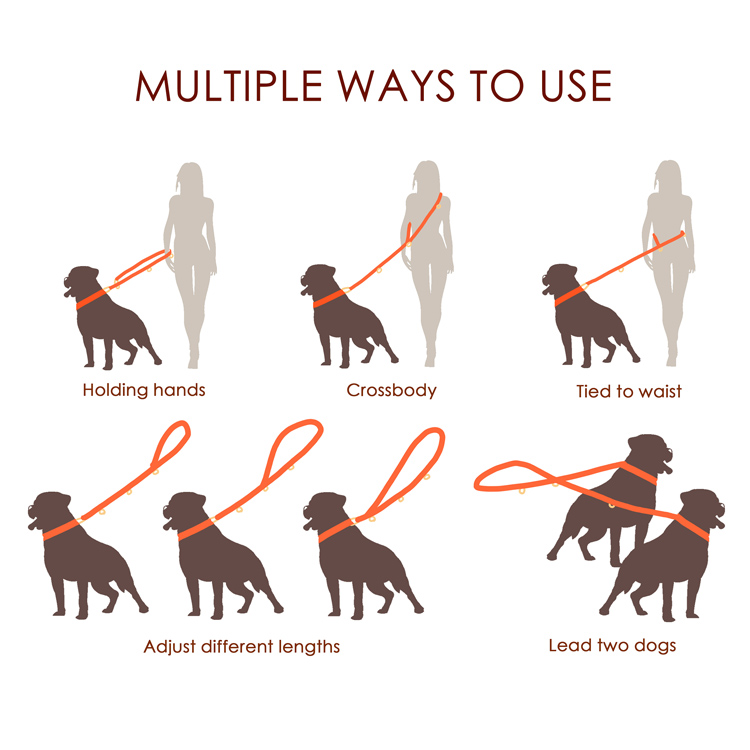 MULTIPLE WAYS TO USE

Holding hands

Crossbody

Tied to waist

Adjust different lengths

Lead two dogs