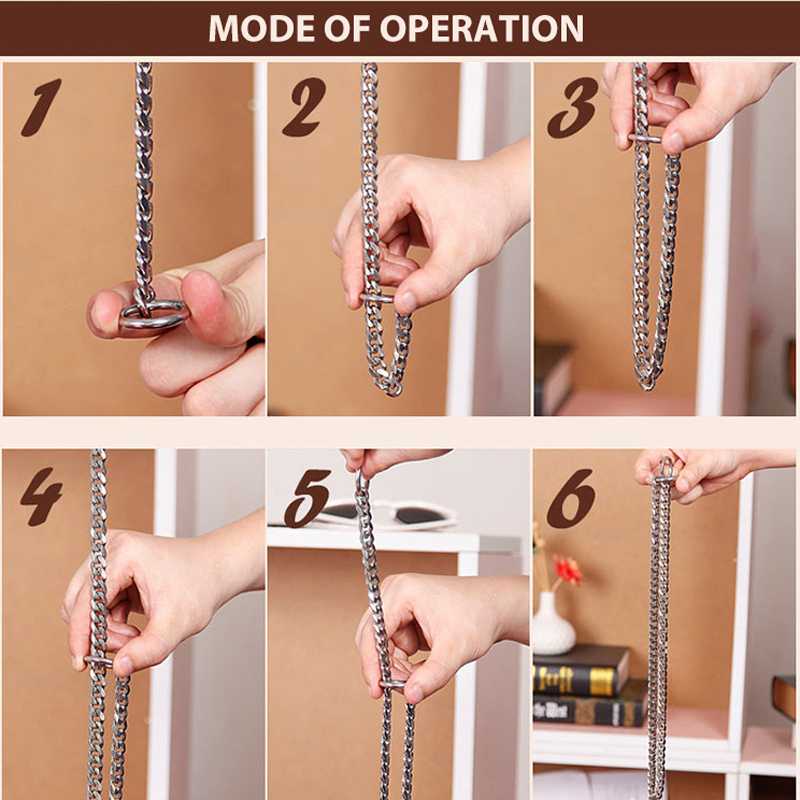 MODE OF OPERATION

1

2

3

4

5

6