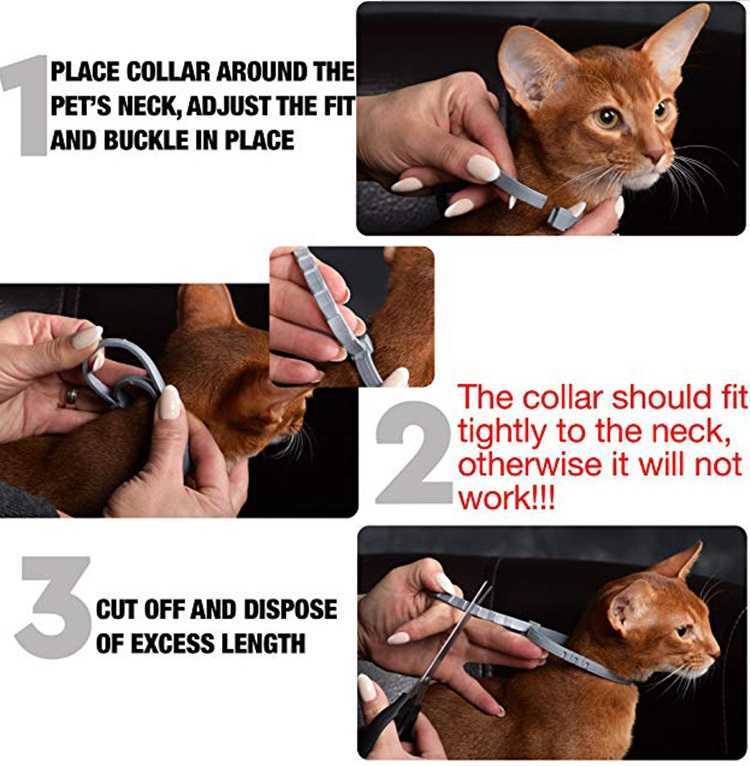 1 PLACE COLLAR AROUND THE PET'S NECK, ADJUST THE FIT AND BUCKLE IN PLACE

2 The collar should fit tightly to the neck, otherwise it will not work!!!

3 CUT OFF AND DISPOSE OF EXCESS LENGTH